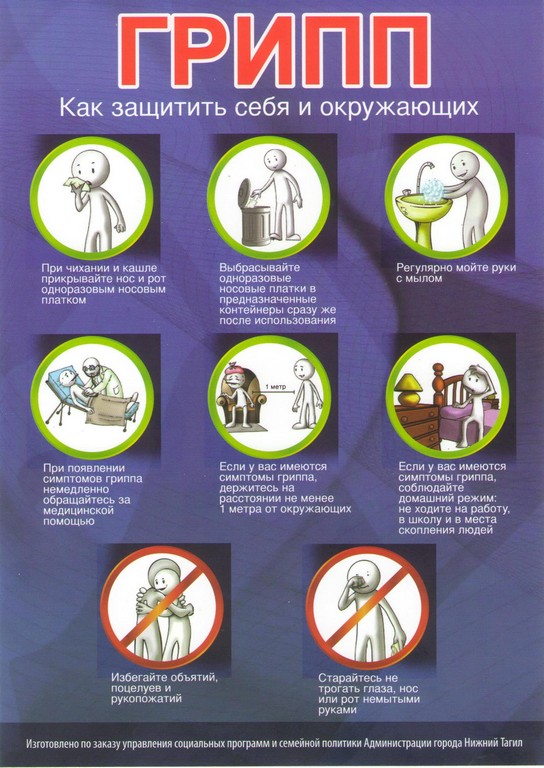 ГРИПП

Как защитить себя и окружающих

При чихании и кашле прикрывайте нос и рот одноразовым носовым платком

Выбрасывайте одноразовые носовые платки в предназначенные контейнеры сразу же после использования

Регулярно мойте руки с мылом

При появлении симптомов гриппа немедленно обращайтесь за медицинской помощью

1 метр

Если у вас имеются симптомы гриппа, держитесь на расстоянии не менее 1 метра от окружающих

Если у вас имеются симптомы гриппа, соблюдайте домашний режим: не ходите на работу, в школу и в места скопления людей

Избегайте объятий, поцелуев и рукопожатий

Старайтесь не трогать глаза, нос или рот немытыми руками

Изготовлено по заказу управления социальных программ и семейной политики Администрации города Нижний Тагил